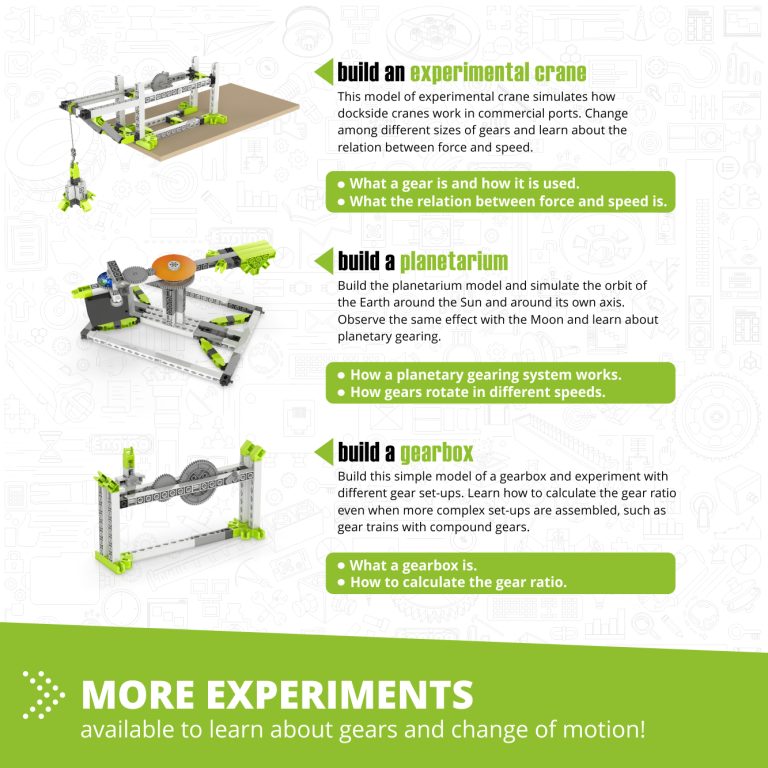 build an experimental crane
This model of experimental crane simulates how dockside cranes work in commercial ports. Change among different sizes of gears and learn about the relation between force and speed.

• What a gear is and how it is used.
• What the relation between force and speed is.

build a planetarium
Build the planetarium model and simulate the orbit of the Earth around the Sun and around its own axis. Observe the same effect with the Moon and learn about planetary gearing.

• How a planetary gearing system works.
• How gears rotate in different speeds.

build a gearbox
Build this simple model of a gearbox and experiment with different gear set-ups. Learn how to calculate the gear ratio even when more complex set-ups are assembled, such as gear trains with compound gears.

• What a gearbox is.
• How to calculate the gear ratio.

MORE EXPERIMENTS
available to learn about gears and change of motion!