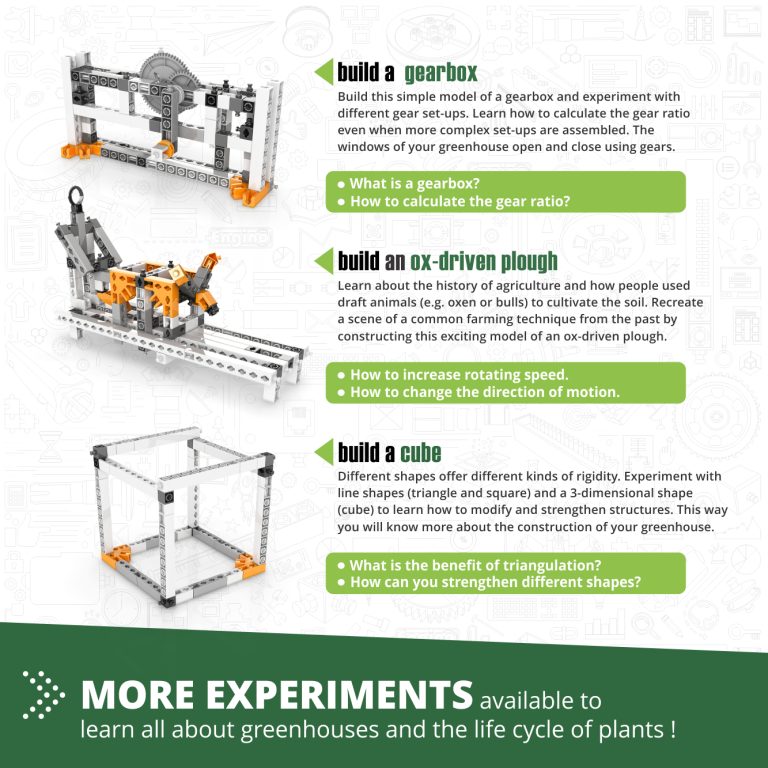 build a gearbox
Build this simple model of a gearbox and experiment with different gear set-ups. Learn how to calculate the gear ratio even when more complex set-ups are assembled. The windows of your greenhouse open and close using gears.

• What is a gearbox?
• How to calculate the gear ratio?

build an ox-driven plough
Learn about the history of agriculture and how people used draft animals (e.g. oxen or bulls) to cultivate the soil. Recreate a scene of a common farming technique from the past by constructing this exciting model of an ox-driven plough.

• How to increase rotating speed.
• How to change the direction of motion.

build a cube
Different shapes offer different kinds of rigidity. Experiment with line shapes (triangle and square) and a 3-dimensional shape (cube) to learn how to modify and strengthen structures. This way you will know more about the construction of your greenhouse.

• What is the benefit of triangulation?
• How can you strengthen different shapes?

MORE EXPERIMENTS available to learn all about greenhouses and the life cycle of plants !