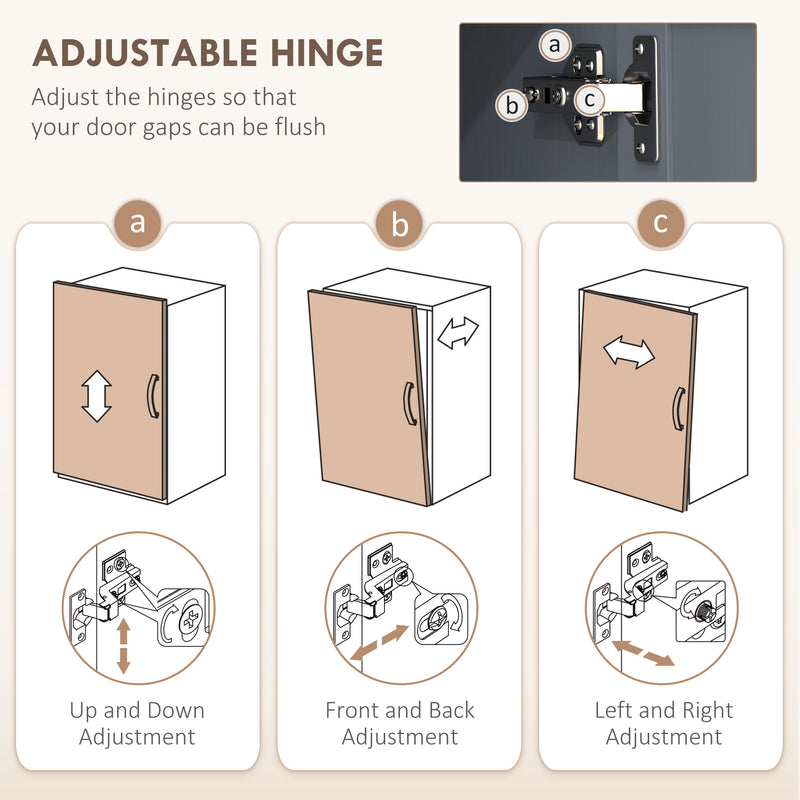 ADJUSTABLE HINGE

Adjust the hinges so that your door gaps can be flush

a

b

c

a

Up and Down Adjustment

b

Front and Back Adjustment

c

Left and Right Adjustment