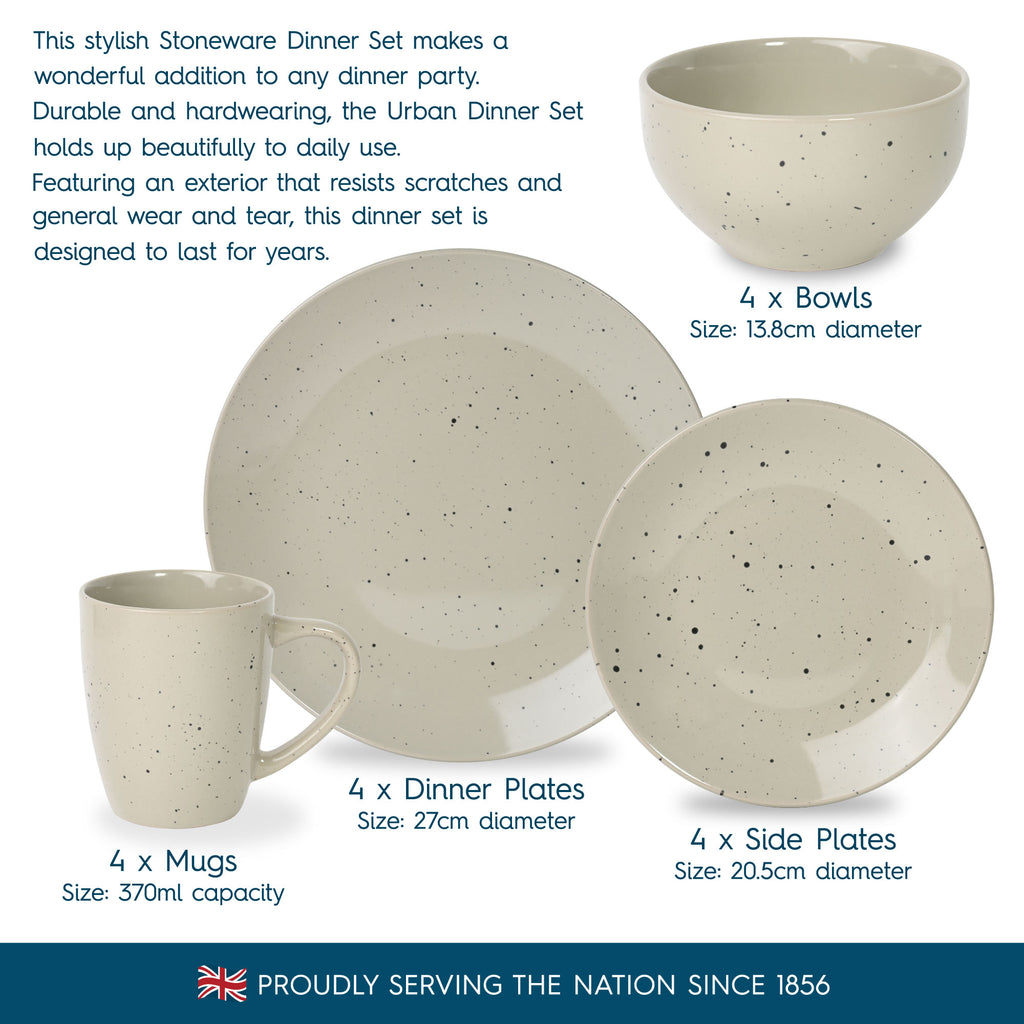 This stylish Stoneware Dinner Set makes a wonderful addition to any dinner party.
Durable and hardwearing, the Urban Dinner Set holds up beautifully to daily use.
Featuring an exterior that resists scratches and general wear and tear, this dinner set is designed to last for years.

4 x Bowls
Size: 13.8cm diameter

4 x Dinner Plates
Size: 27cm diameter

4 x Side Plates
Size: 20.5cm diameter

4 x Mugs
Size: 370ml capacity

PROUDLY SERVING THE NATION SINCE 1856