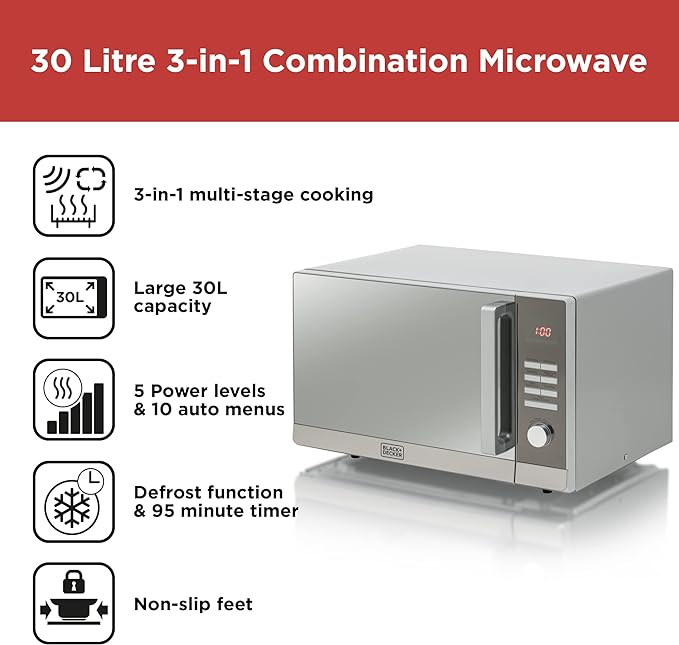 30 Litre 3-in-1 Combination Microwave

3-in-1 multi-stage cooking

30L

Large 30L capacity

5 Power levels & 10 auto menus

Defrost function & 95 minute timer

Non-slip feet

1:00

BLACK+DECKER