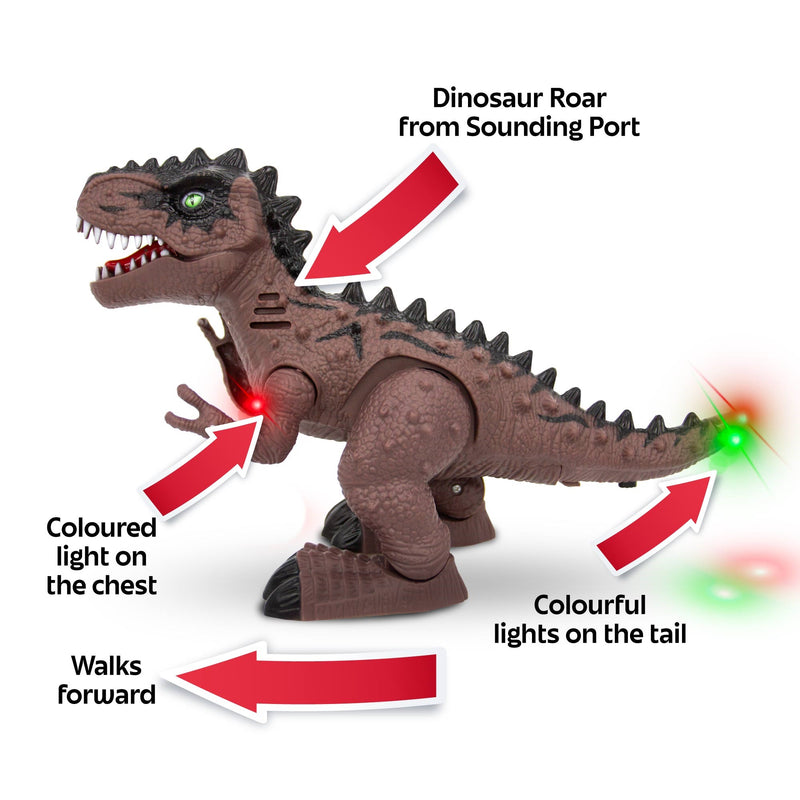 Dinosaur Roar from Sounding Port

Coloured light on the chest

Colourful lights on the tail

Walks forward