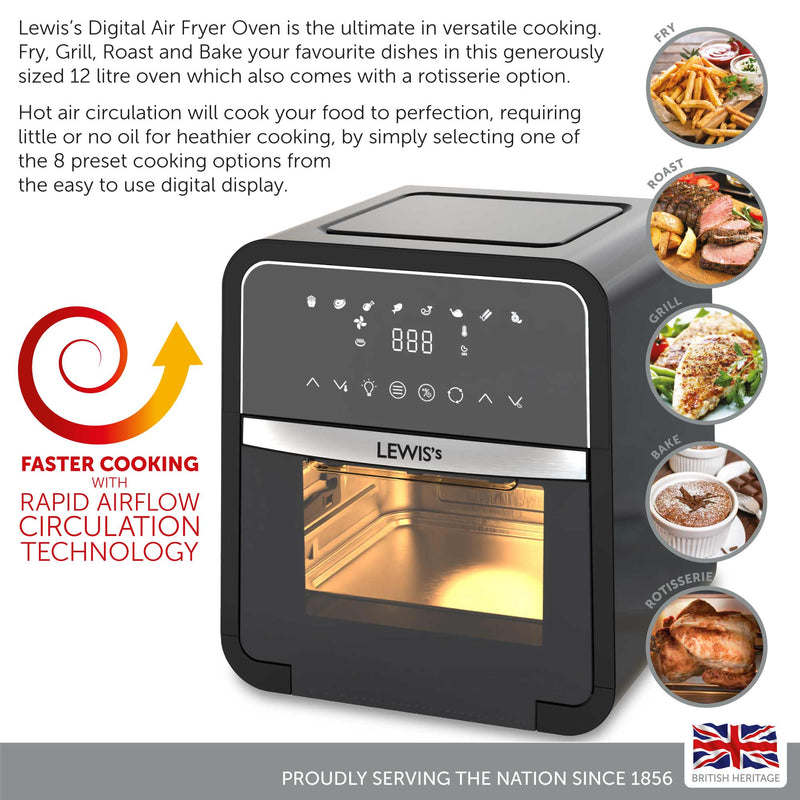 Lewis's Digital Air Fryer Oven is the ultimate in versatile cooking. Fry, Grill, Roast and Bake your favourite dishes in this generously sized 12 litre oven which also comes with a rotisserie option.

Hot air circulation will cook your food to perfection, requiring little or no oil for heathier cooking, by simply selecting one of the 8 preset cooking options from the easy to use digital display.

FRY

ROAST

GRILL

BAKE

ROTISSERIE

888

LEWIS's

FASTER COOKING
WITH
RAPID AIRFLOW
CIRCULATION
TECHNOLOGY

PROUDLY SERVING THE NATION SINCE 1856

BRITISH HERITAGE