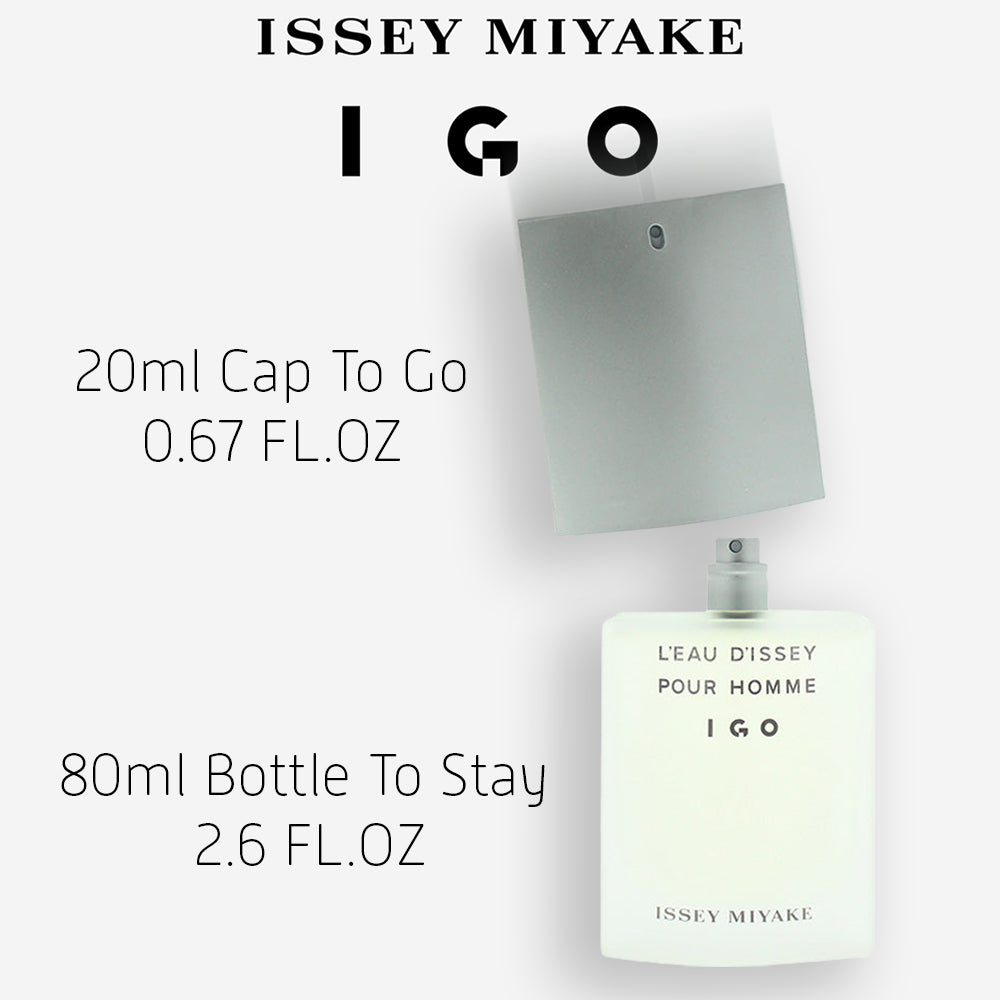 ISSEY MIYAKE

I G O

20ml Cap To Go
0.67 FL.OZ

L'EAU D'ISSEY
POUR HOMME
I G O

80ml Bottle To Stay
2.6 FL.OZ

ISSEY MIYAKE