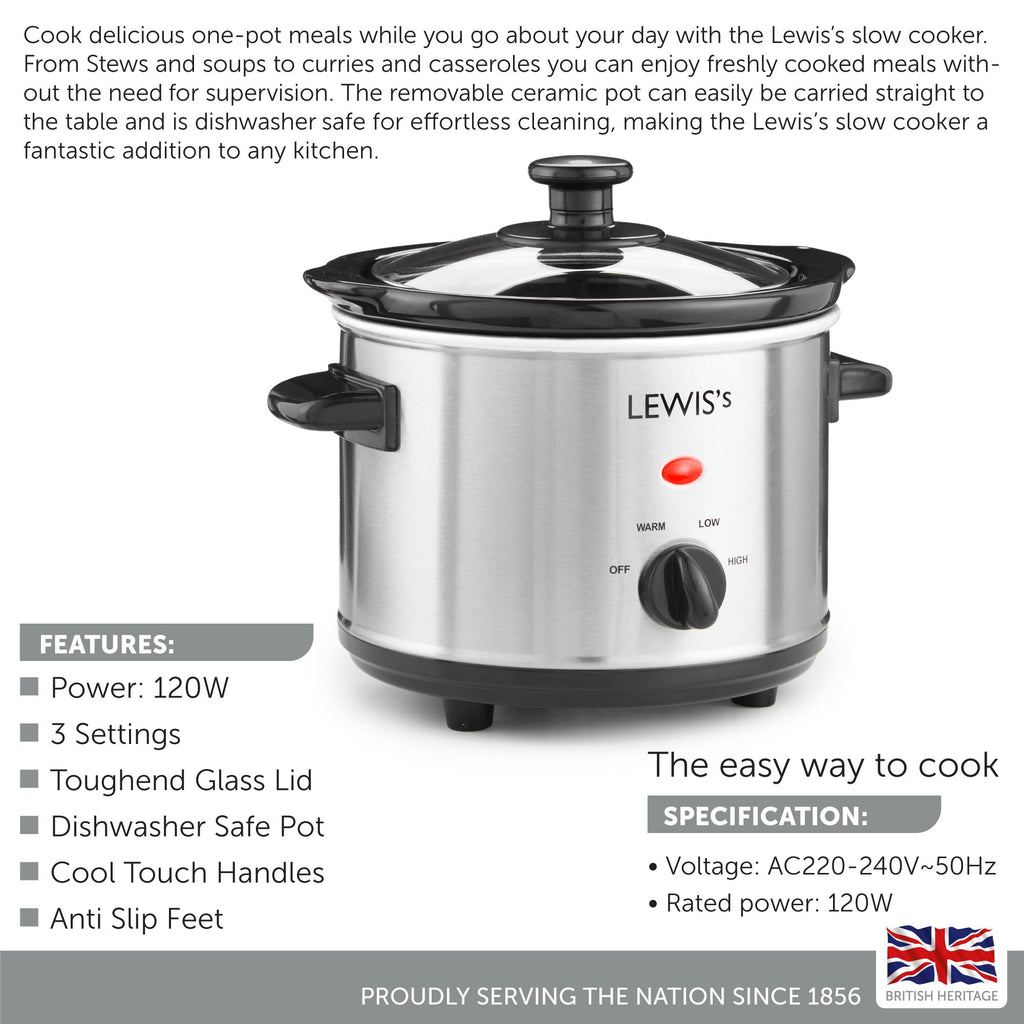 Cook delicious one-pot meals while you go about your day with the Lewis's slow cooker. From Stews and soups to curries and casseroles you can enjoy freshly cooked meals without the need for supervision. The removable ceramic pot can easily be carried straight to the table and is dishwasher safe for effortless cleaning, making the Lewis's slow cooker a fantastic addition to any kitchen.

LEWIS's

WARM LOW
OFF HIGH

FEATURES:
Power: 120W
3 Settings
Toughend Glass Lid
Dishwasher Safe Pot
Cool Touch Handles
Anti Slip Feet

The easy way to cook

SPECIFICATION:
• Voltage: AC220-240V~50Hz
• Rated power: 120W

PROUDLY SERVING THE NATION SINCE 1856

BRITISH HERITAGE