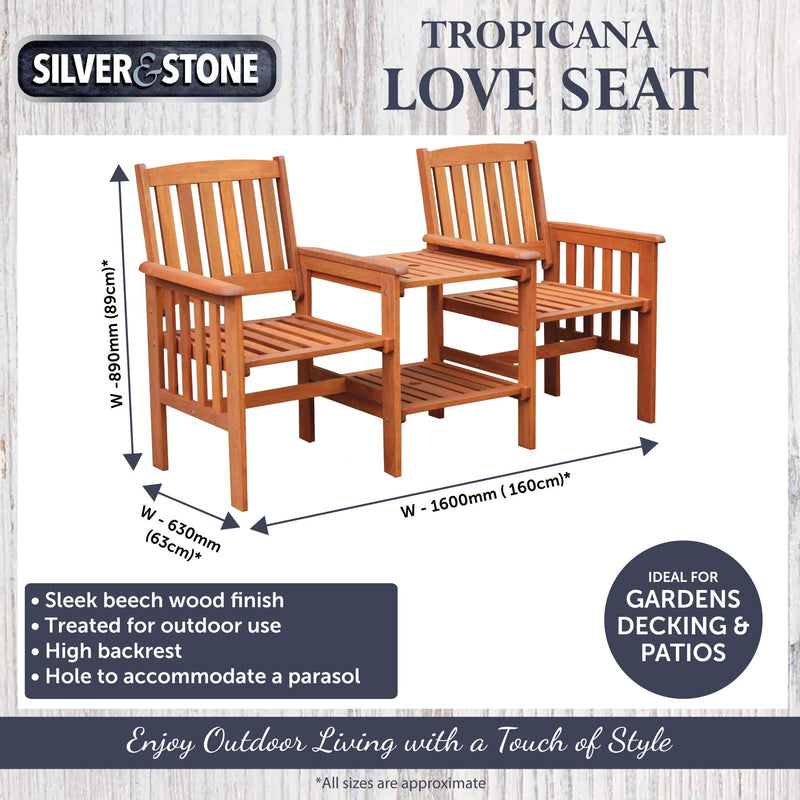 SILVER&STONE

TROPICANA
LOVE SEAT

W -890mm (89cm)*

W - 630mm (63cm)*

W - 1600mm ( 160cm)*

• Sleek beech wood finish
• Treated for outdoor use
• High backrest
• Hole to accommodate a parasol

IDEAL FOR
GARDENS
DECKING &
PATIOS

Enjoy Outdoor Living with a Touch of Style

*All sizes are approximate