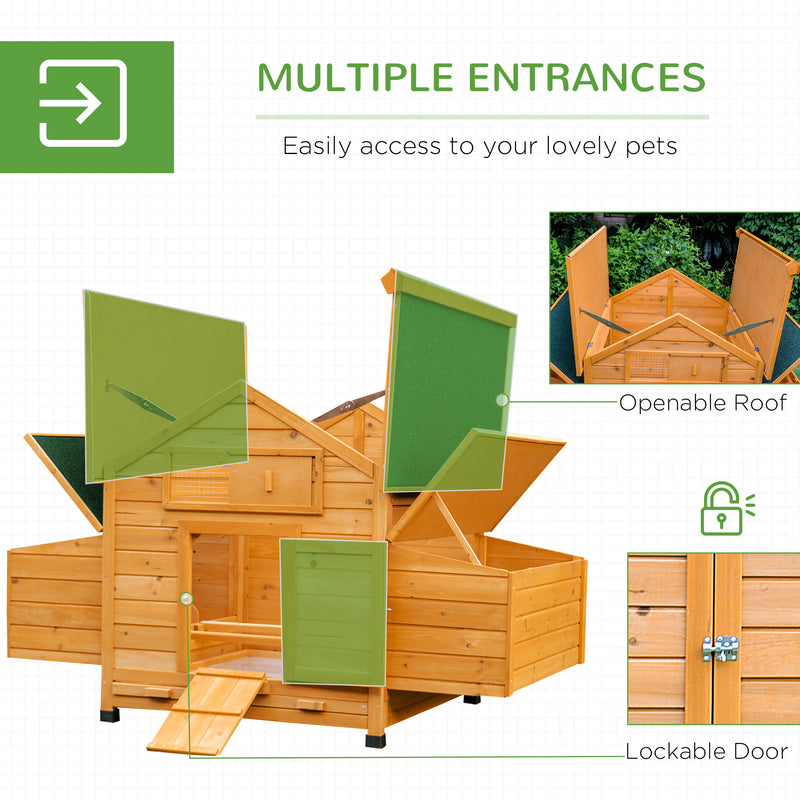 MULTIPLE ENTRANCES

Easily access to your lovely pets

Openable Roof

Lockable Door