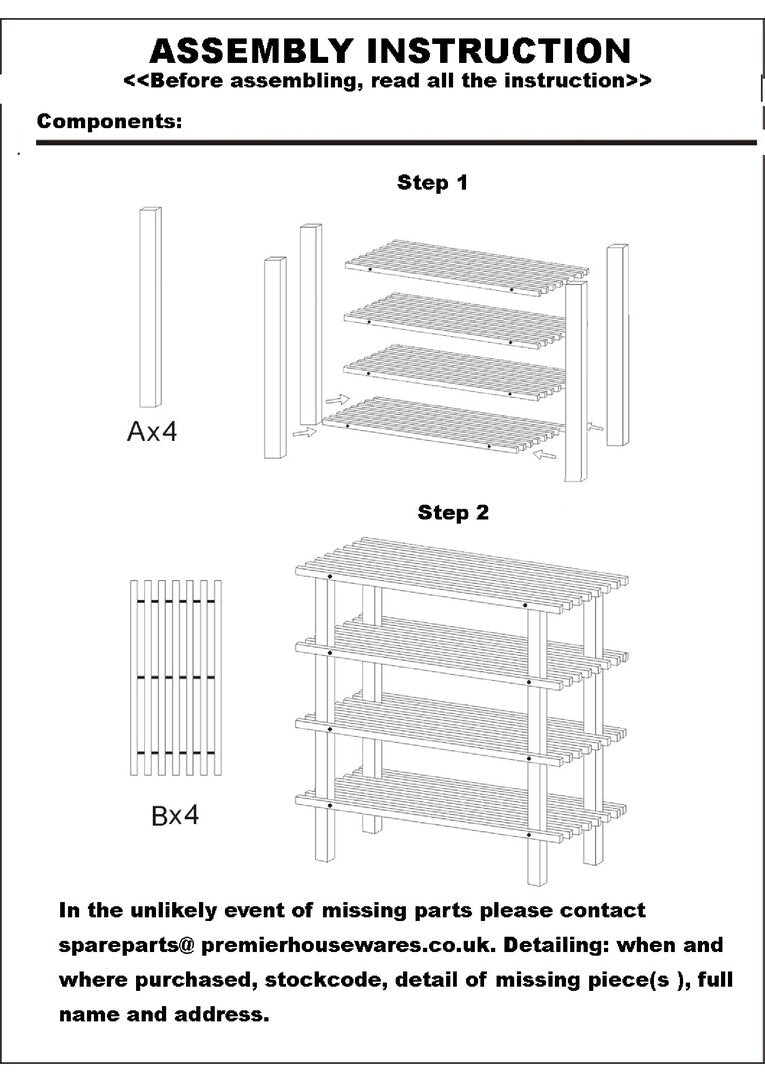 ASSEMBLY INSTRUCTION
<<Before assembling, read all the instruction>>

Components:

Step 1

Ax4

Step 2

Bx4

In the unlikely event of missing parts please contact spareparts@ premierhousewares.co.uk. Detailing: when and where purchased, stockcode, detail of missing piece(s ), full name and address.