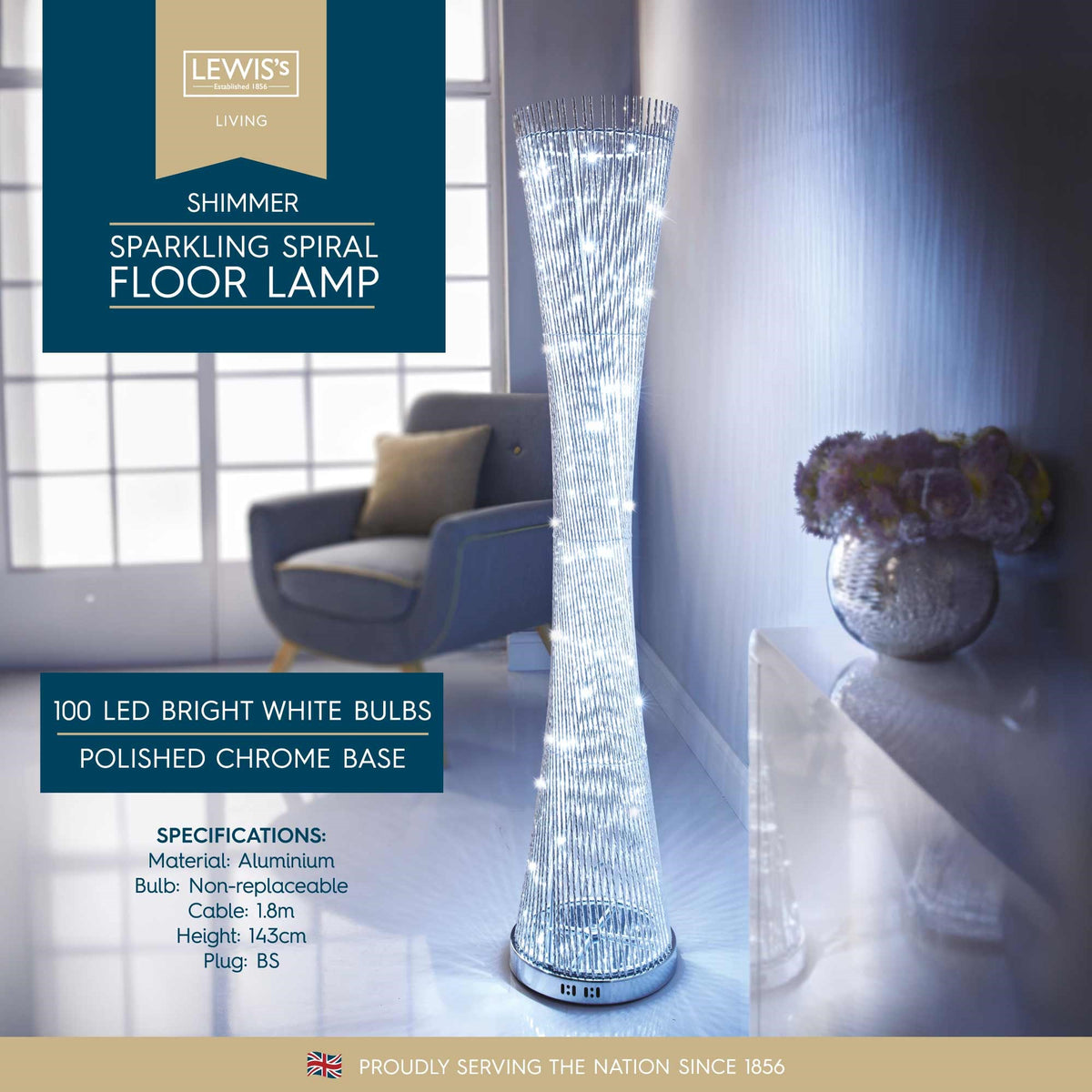 LEWIS's
Established 1856
LIVING

SHIMMER

SPARKLING SPIRAL
FLOOR LAMP

100 LED BRIGHT WHITE BULBS

POLISHED CHROME BASE

SPECIFICATIONS:
Material: Aluminium
Bulb: Non-replaceable
Cable: 1.8m
Height: 143cm
Plug: BS

PROUDLY SERVING THE NATION SINCE 1856