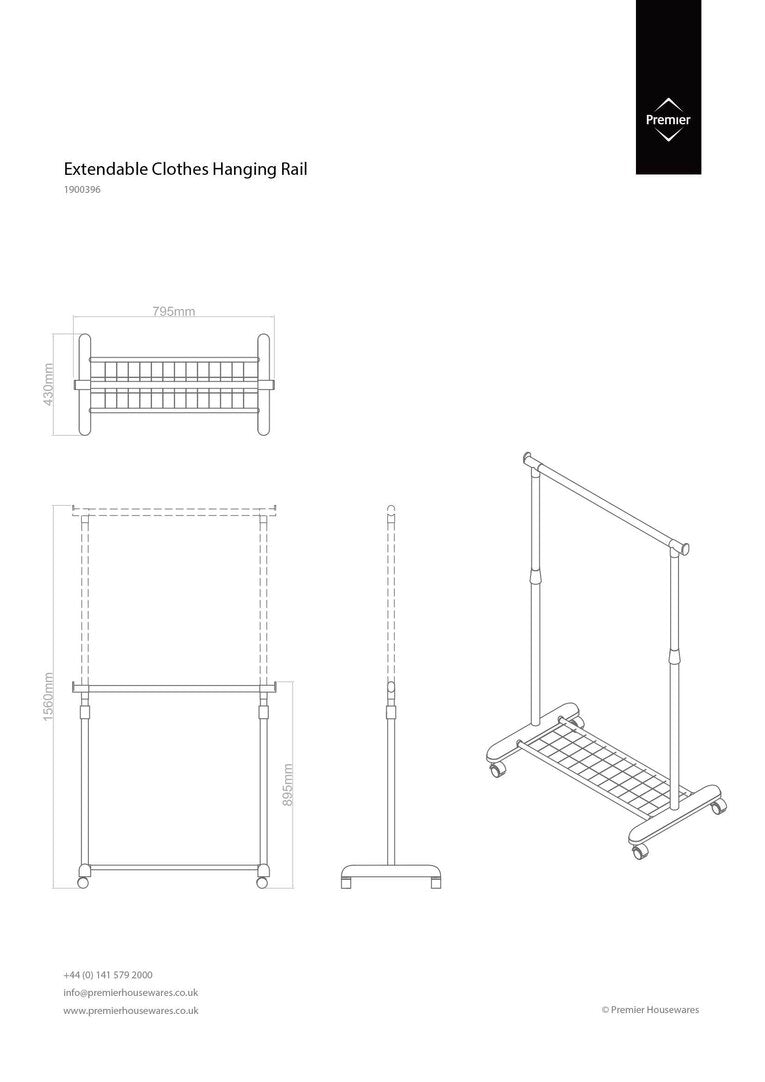 Premier

Extendable Clothes Hanging Rail
1900396

795mm
430mm

1560mm
895mm

+44 (0) 141 579 2000
info@premierhousewares.co.uk
www.premierhousewares.co.uk

© Premier Housewares