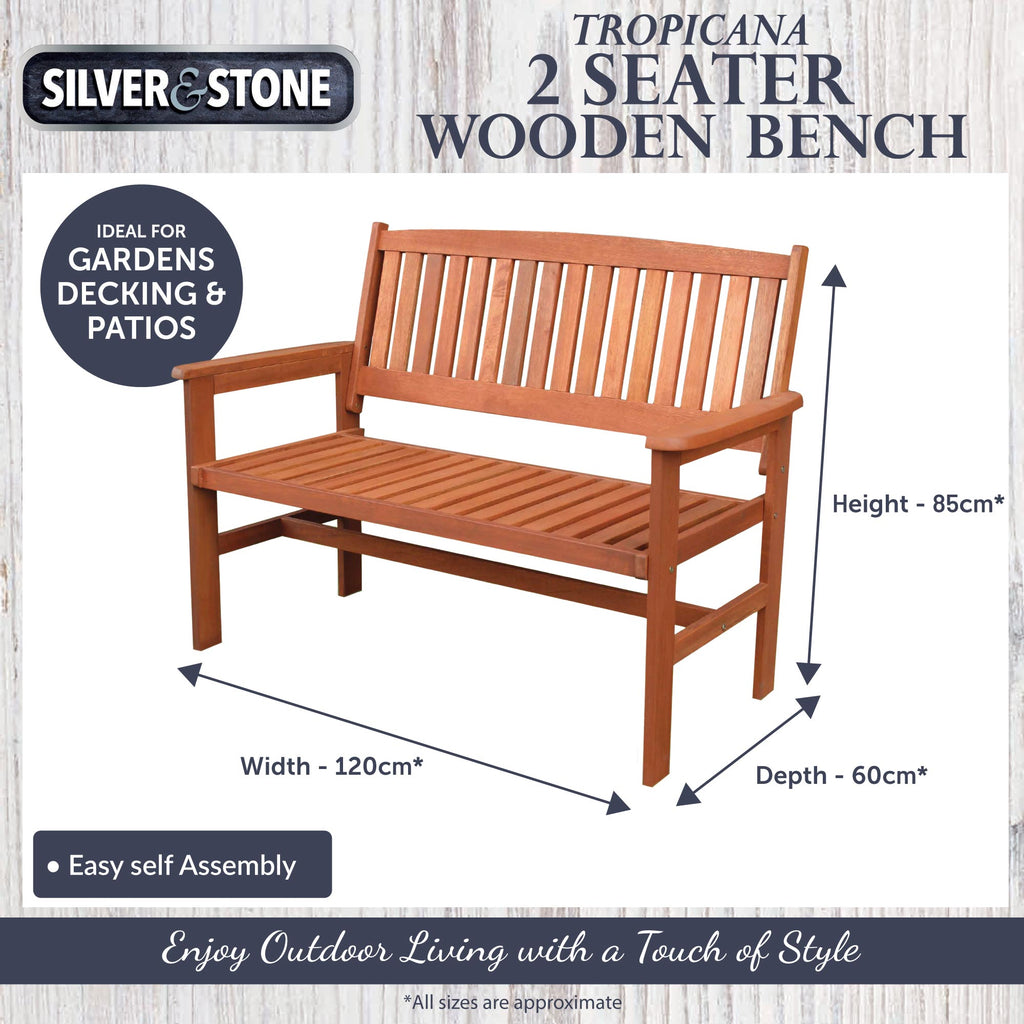 SILVER&STONE

TROPICANA
2 SEATER
WOODEN BENCH

IDEAL FOR
GARDENS
DECKING &
PATIOS

Height - 85cm*

Width - 120cm*

Depth - 60cm*

• Easy self Assembly

Enjoy Outdoor Living with a Touch of Style

*All sizes are approximate