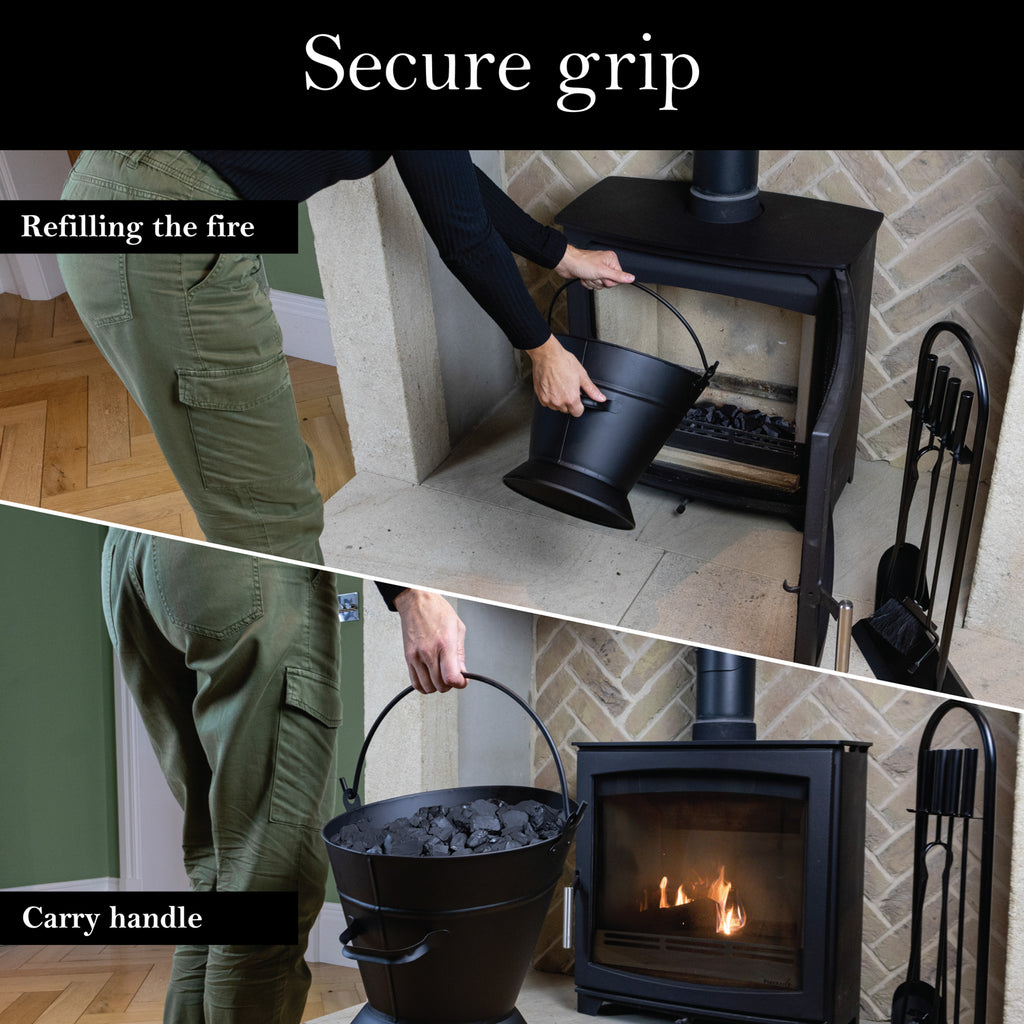 Secure grip

Refilling the fire

Carry handle